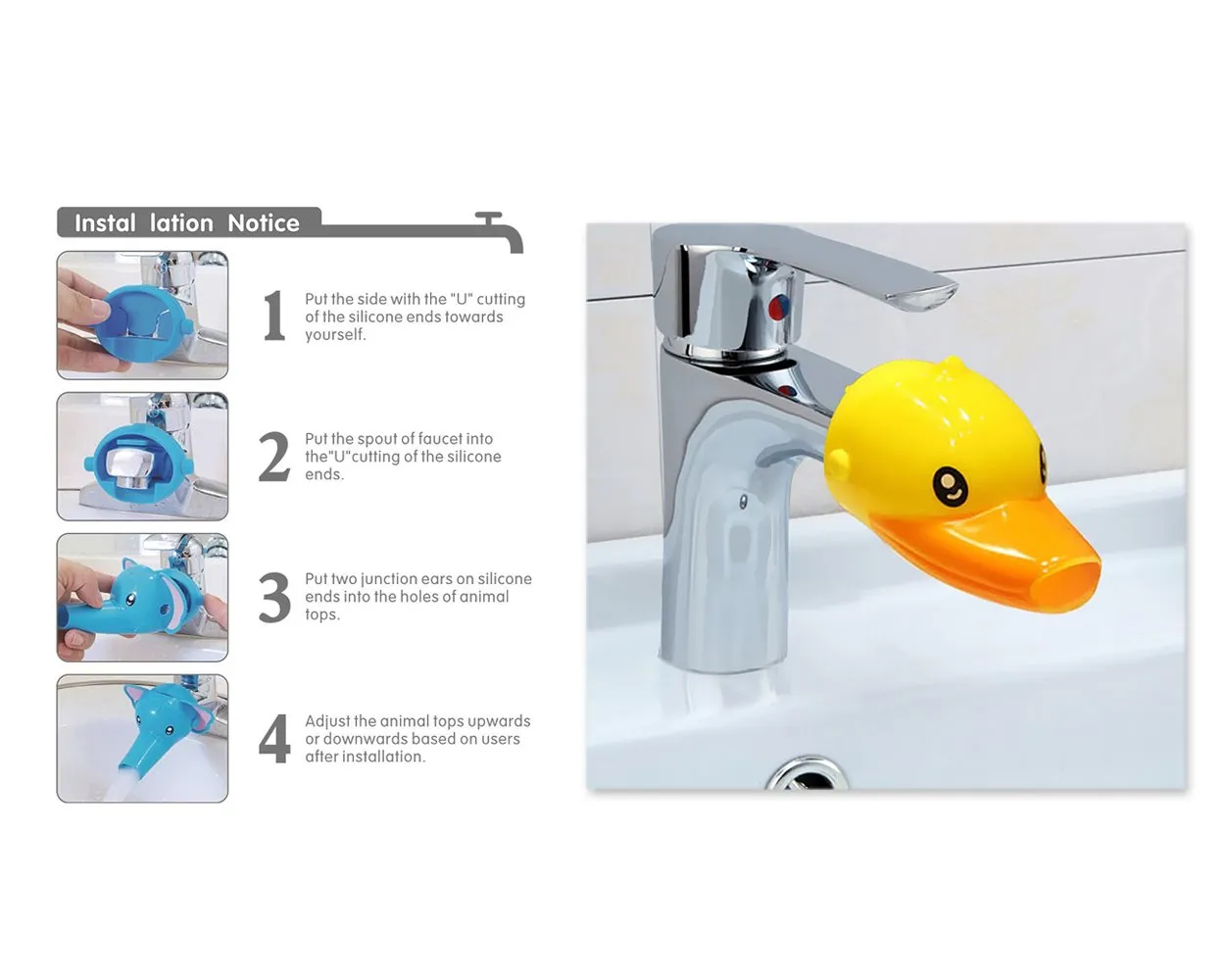 Instal lation Notice

1 Put the side with the "U" cutting of the silicone ends towards yourself.

2 Put the spout of faucet into the"U"cutting of the silicone ends.

3 Put two junction ears on silicone ends into the holes of animal tops.

4 Adjust the animal tops upwards or downwards based on users after installation.